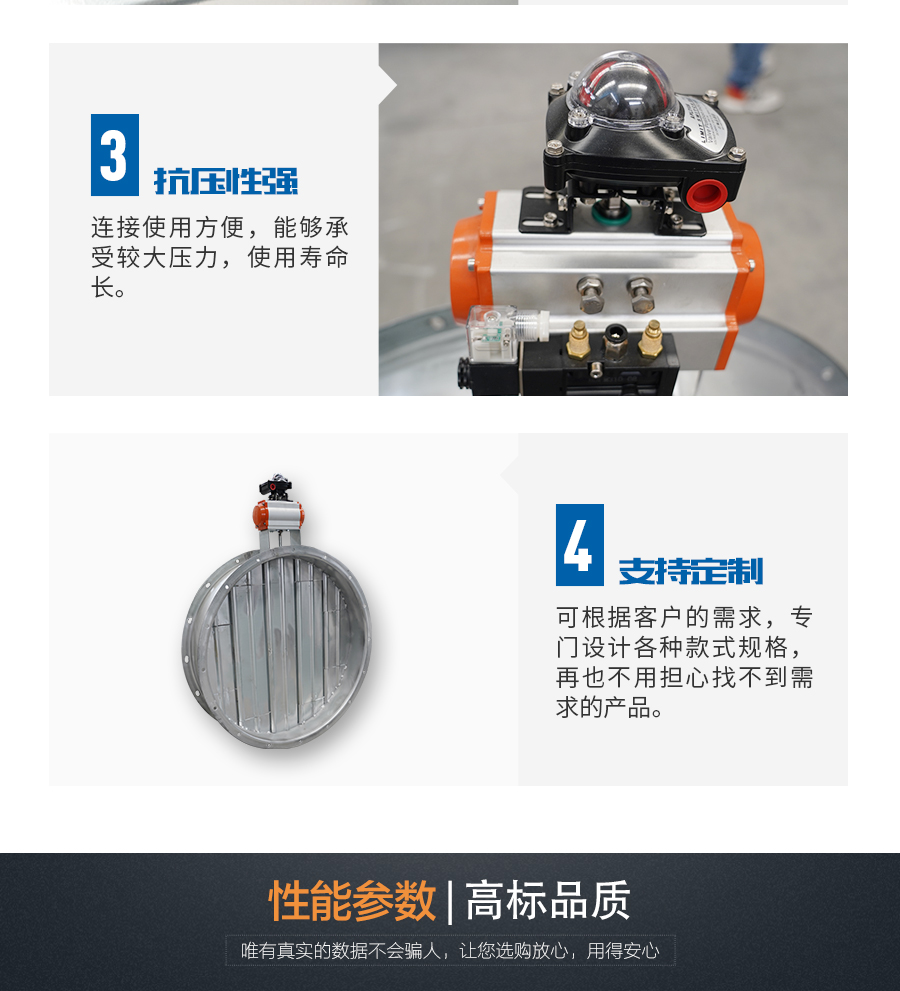 3 抗压性强

连接使用方便，能够承受较大压力，使用寿命长。

4 支持定制

可根据客户的需求，专门设计各种款式规格，再也不用担心找不到需求的产品。

性能参数 | 高标品质

唯有真实的数据不会骗人，让您选购放心，用得安心